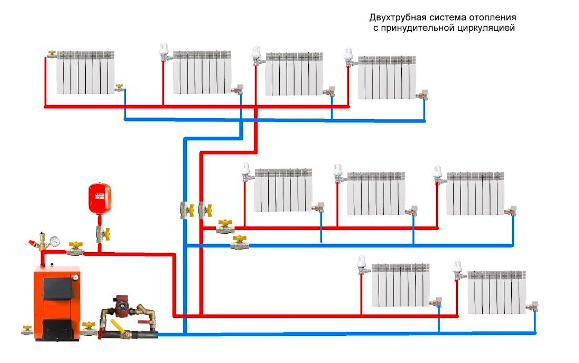 Двухтрубная система отопления
с принудительной циркуляцией