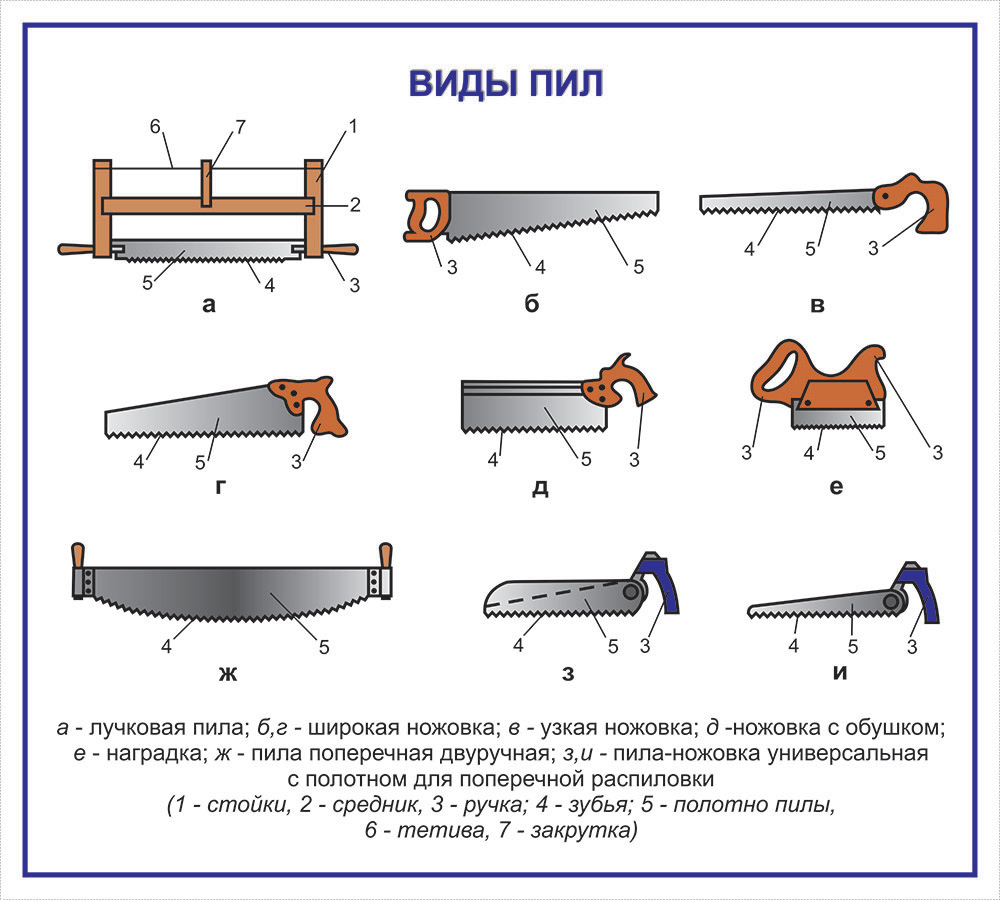 ВИДЫ ПИЛ

6 7 1 2 5 4 3
а

3 4 5
б

4 5 3
в

4 5 3
г

4 5 3
д

3 4 5 3
е

4 5
ж

4 5 3
з

4 5 3
и

а - лучковая пила; б,г - широкая ножовка; в - узкая ножовка; д -ножовка с обушком; е - наградка; ж - пила поперечная двуручная; з,и - пила-ножовка универсальная с полотном для поперечной распиловки
(1 - стойки, 2 - средник, 3 - ручка; 4 - зубья; 5 - полотно пилы, 6 - тетива, 7 - закрутка)