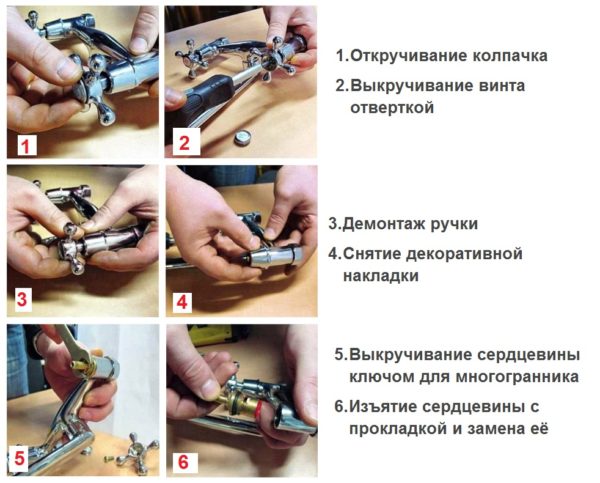 1

2

1.Откручивание колпачка

2.Выкручивание винта отверткой

3

4

3.Демонтаж ручки

4.Снятие декоративной накладки

5

6

5.Выкручивание сердцевины ключом для многогранника

6.Изъятие сердцевины с прокладкой и замена её