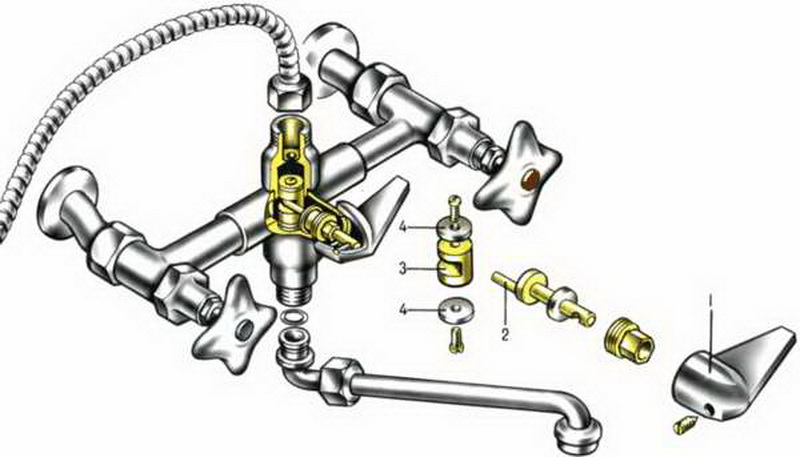 4
3
4
2
1