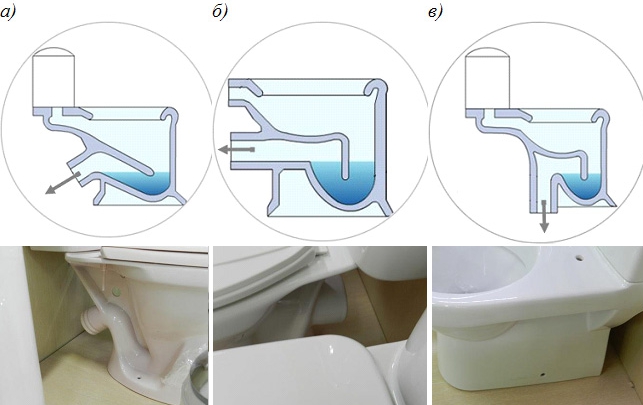 а)

б)

в)