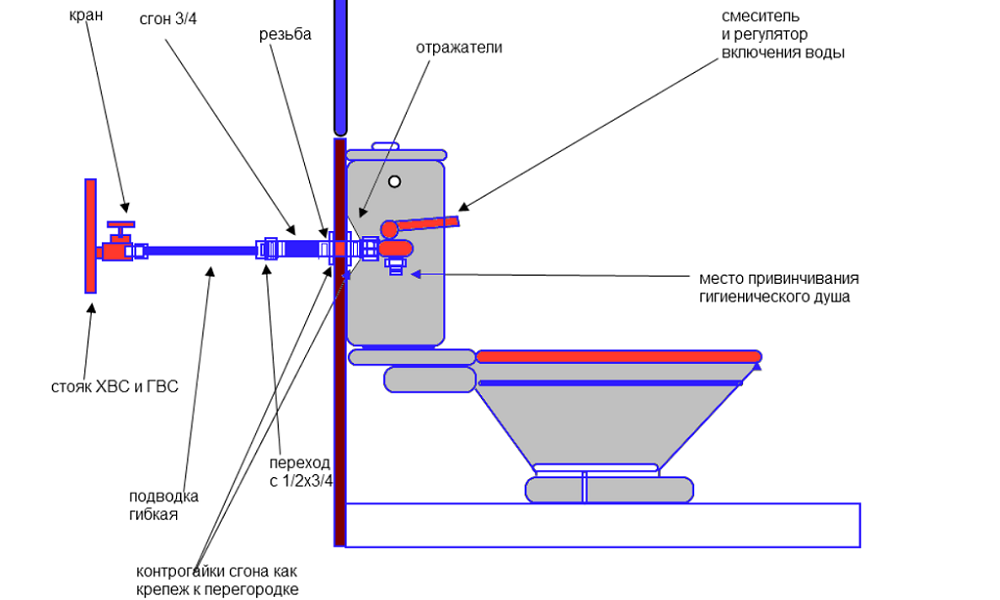 кран

сгон 3/4

резьба

отражатели

смеситель
и регулятор
включения воды

место привинчивания
гигиенического душа

стояк ХВС и ГВС

подводка
гибкая

переход
с 1/2х3/4

контрогайки сгона как
крепеж к перегородке