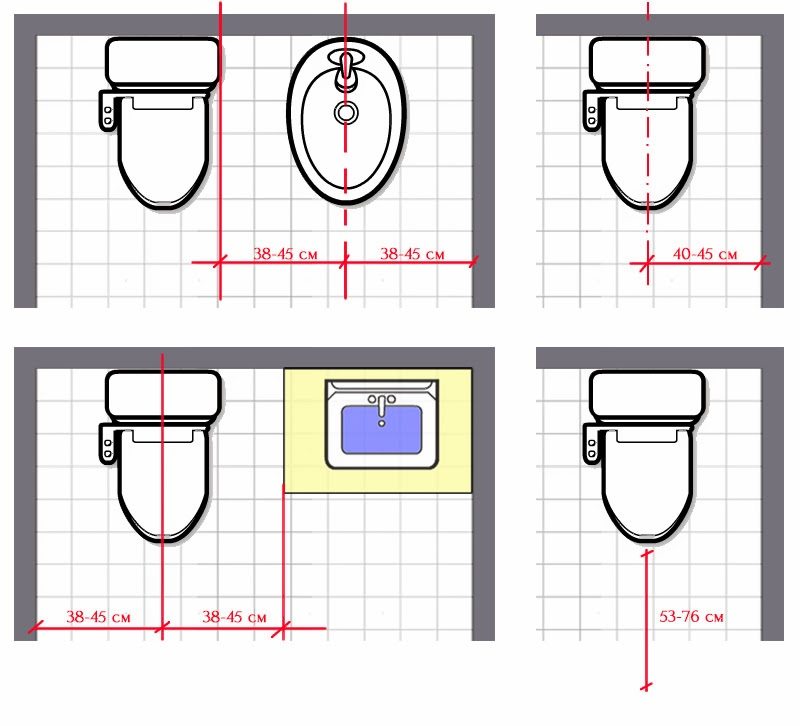 38-45 см
38-45 см
40-45 см
38-45 см
38-45 см
53-76 см