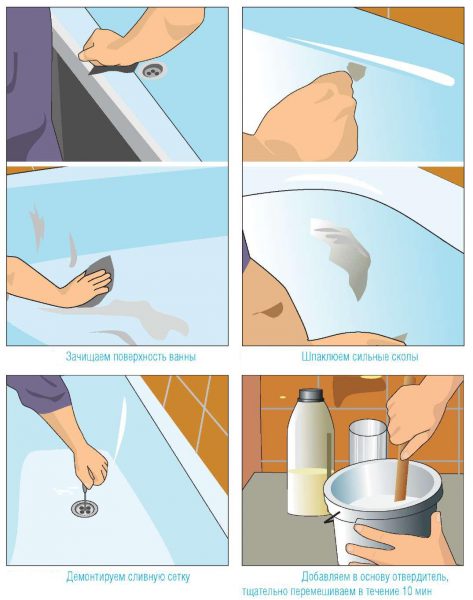 Зачищаем поверхность ванны

Шпаклюем сильные сколы

Демонтируем сливную сетку

Добавляем в основу отвердитель, тщательно перемешиваем в течение 10 мин