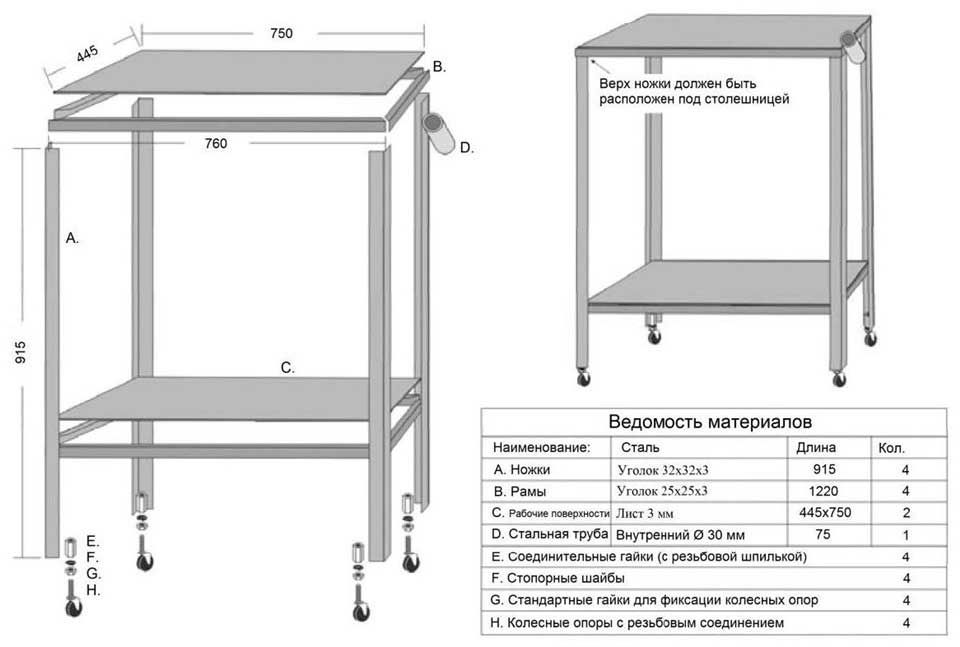 445
750
B.
760
D.
A.
915
C.
E.
F.
G.
H.

Верх ножки должен быть расположен под столешницей

Ведомость материалов

| Наименование: | Сталь | Длина | Кол. |
|---|---|---|---|
| A. Ножки | Уголок 32х32х3 | 915 | 4 |
| B. Рамы | Уголок 25х25х3 | 1220 | 4 |
| C. Рабочие поверхности | Лист 3 мм | 445х750 | 2 |
| D. Стальная труба | Внутренний Ø 30 мм | 75 | 1 |
| E. Соединительные гайки (с резьбовой шпилькой) | | | 4 |
| F. Стопорные шайбы | | | 4 |
| G. Стандартные гайки для фиксации колесных опор | | | 4 |
| H. Колесные опоры с резьбовым соединением | | | 4 |