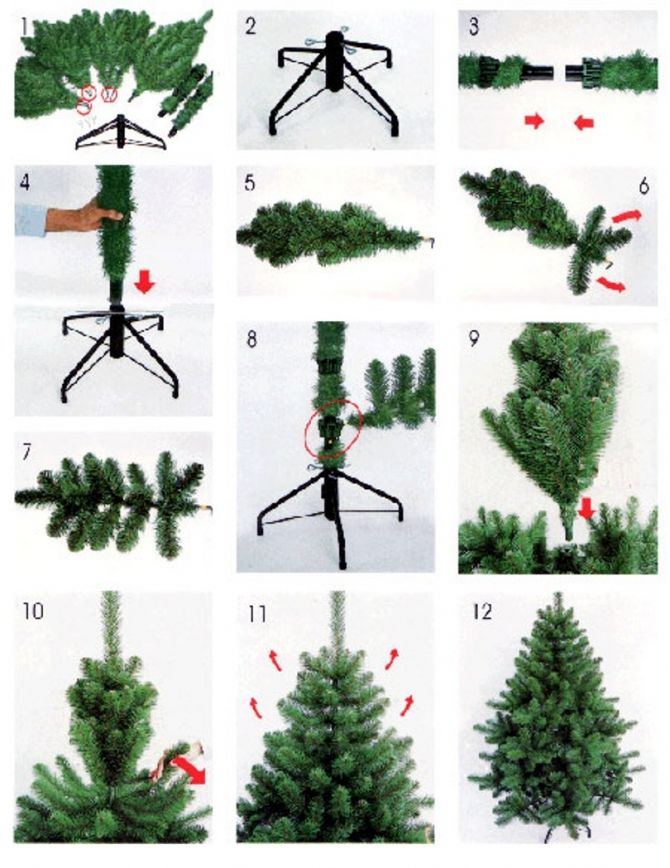 1

2

3

4

5

6

7

8

9

10

11

12