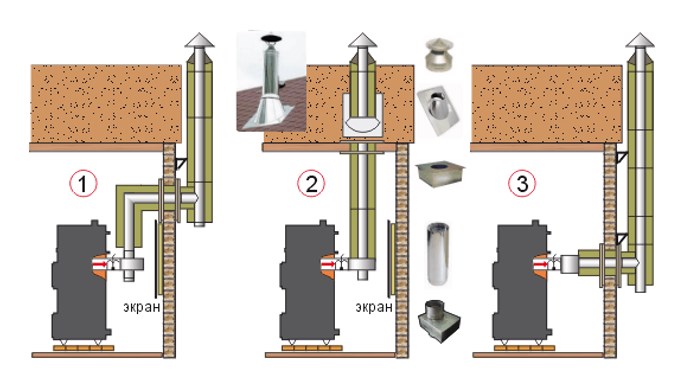 1

экран

2

экран

3