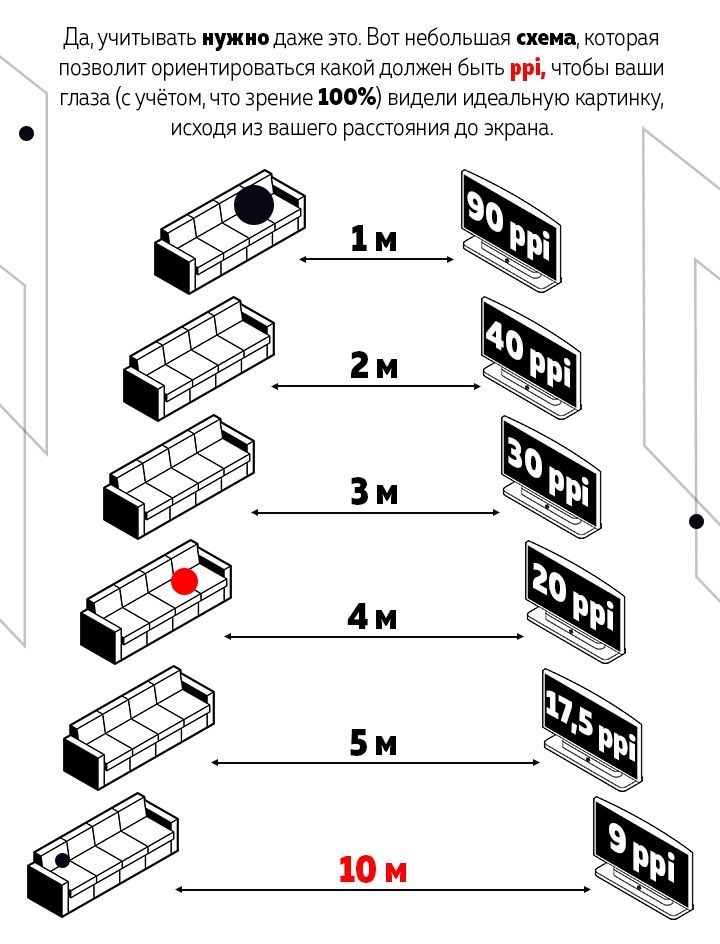 Да, учитывать нужно даже это. Вот небольшая схема, которая позволит ориентироваться какой должен быть ppi, чтобы ваши глаза (с учётом, что зрение 100%) видели идеальную картинку, исходя из вашего расстояния до экрана.

1 м
90 ppi

2 м
40 ppi

3 м
30 ppi

4 м
20 ppi

5 м
17,5 ppi

10 м
9 ppi