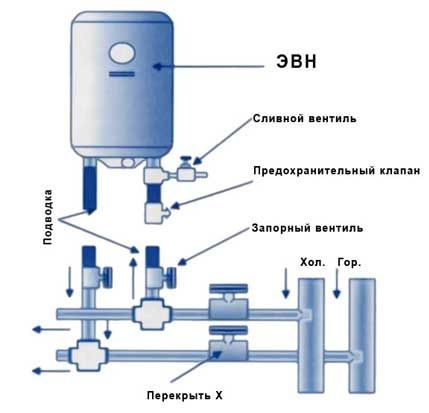 ЭВН

Сливной вентиль

Предохранительный клапан

Подводка

Запорный вентиль

Хол.

Гор.

Перекрыть Х