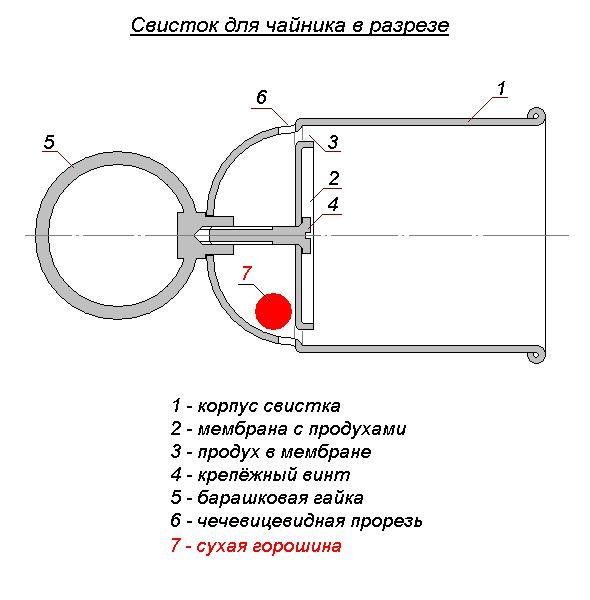 Свисток для чайника в разрезе

6

1

5

3

2

4

7

1 - корпус свистка
2 - мембрана с продухами
3 - продух в мембране
4 - крепёжный винт
5 - барашковая гайка
6 - чечевицевидная прорезь
7 - сухая горошина